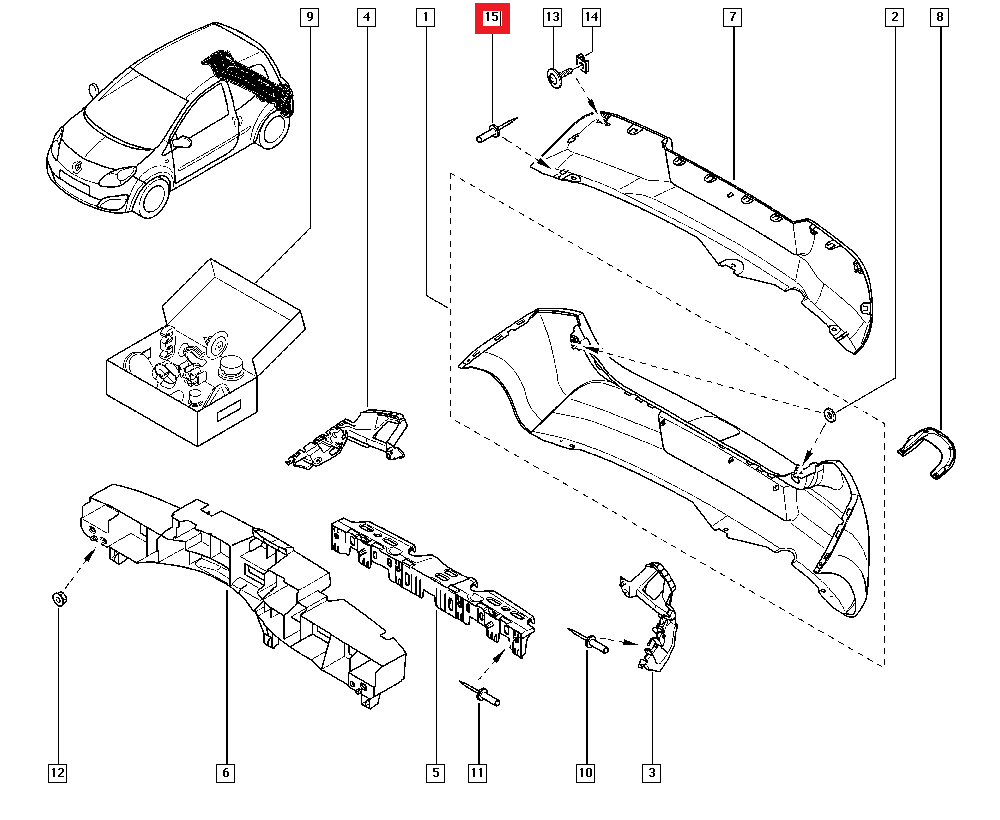 9
4
1
15
13
14
7
2
8
12
6
5
11
10
3